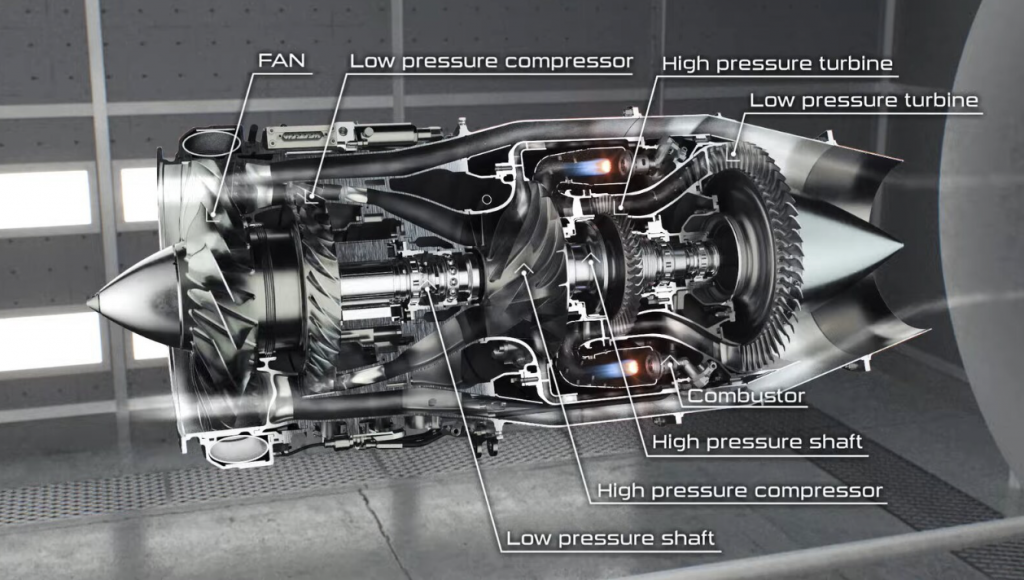 FAN
Low pressure compressor
High pressure turbine
Low pressure turbine
Combustor
High pressure shaft
High pressure compressor
Low pressure shaft